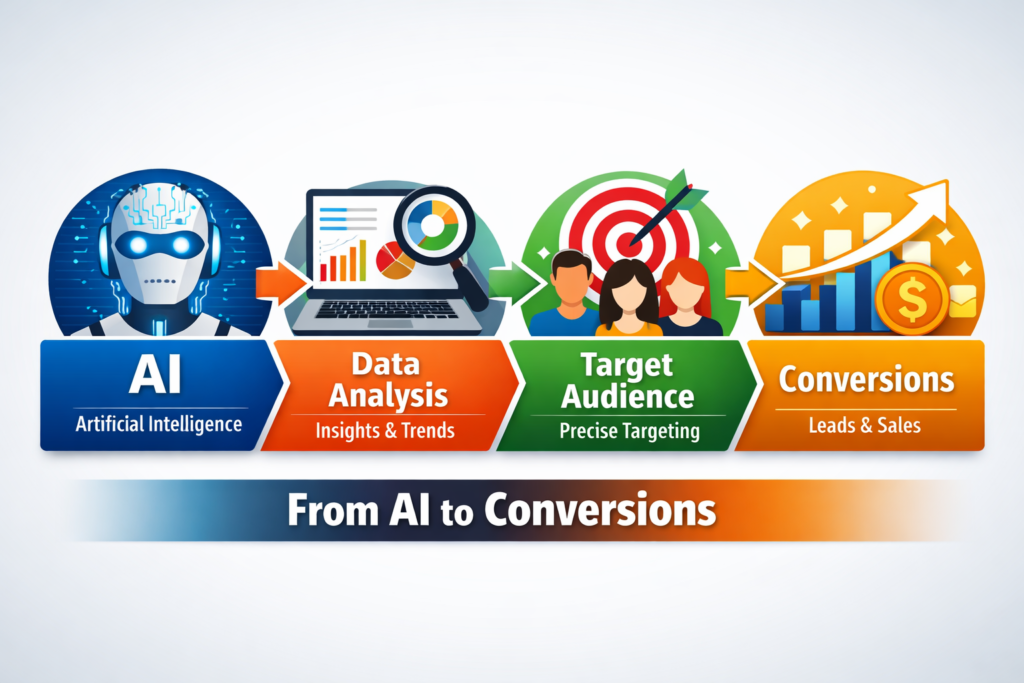 AI
Artificial Intelligence

Data Analysis
Insights & Trends

Target Audience
Precise Targeting

Conversions
Leads & Sales

From AI to Conversions